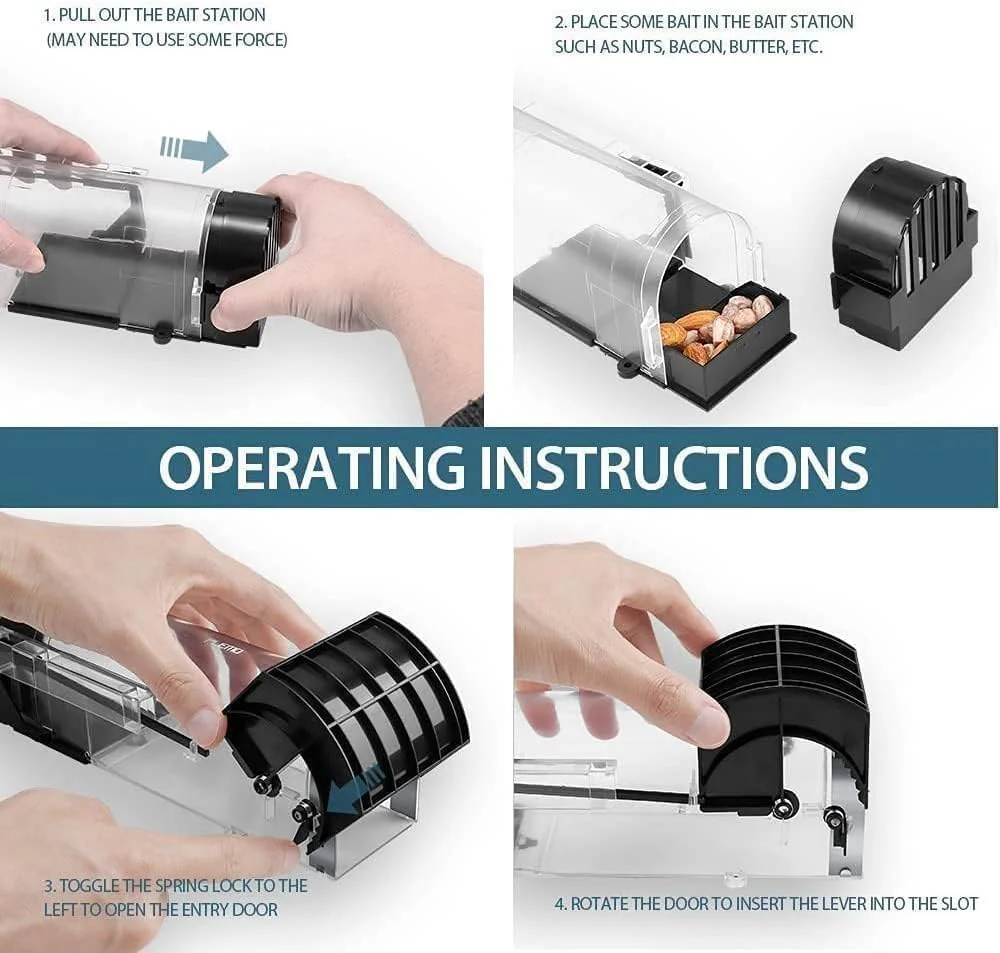 1. PULL OUT THE BAIT STATION
(MAY NEED TO USE SOME FORCE)

2. PLACE SOME BAIT IN THE BAIT STATION SUCH AS NUTS, BACON, BUTTER, ETC.

OPERATING INSTRUCTIONS

3. TOGGLE THE SPRING LOCK TO THE LEFT TO OPEN THE ENTRY DOOR

4. ROTATE THE DOOR TO INSERT THE LEVER INTO THE SLOT